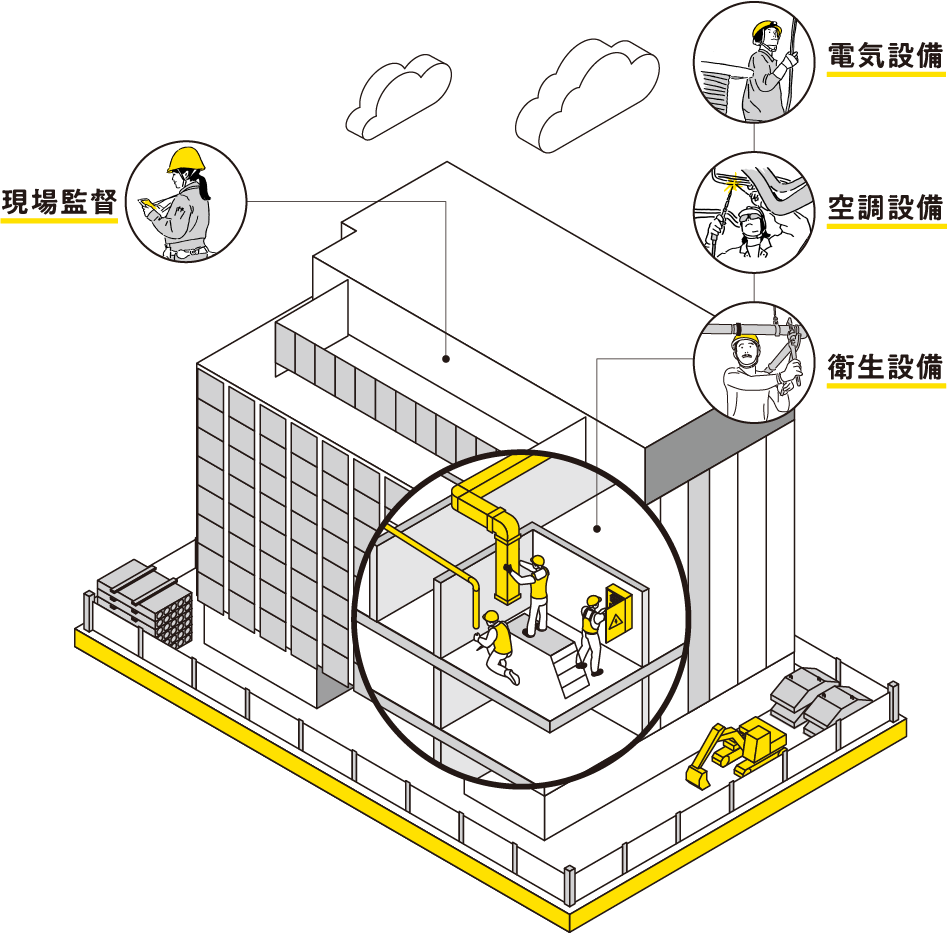 現場監督

電気設備

空調設備

衛生設備