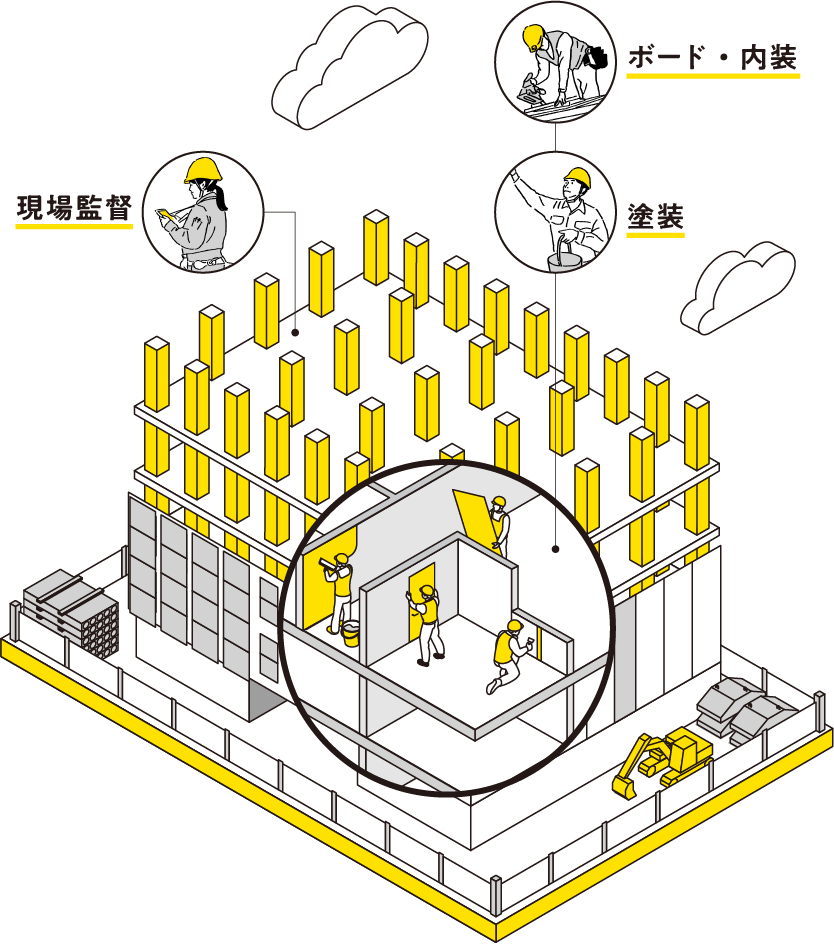 ボード・内装

現場監督

塗装