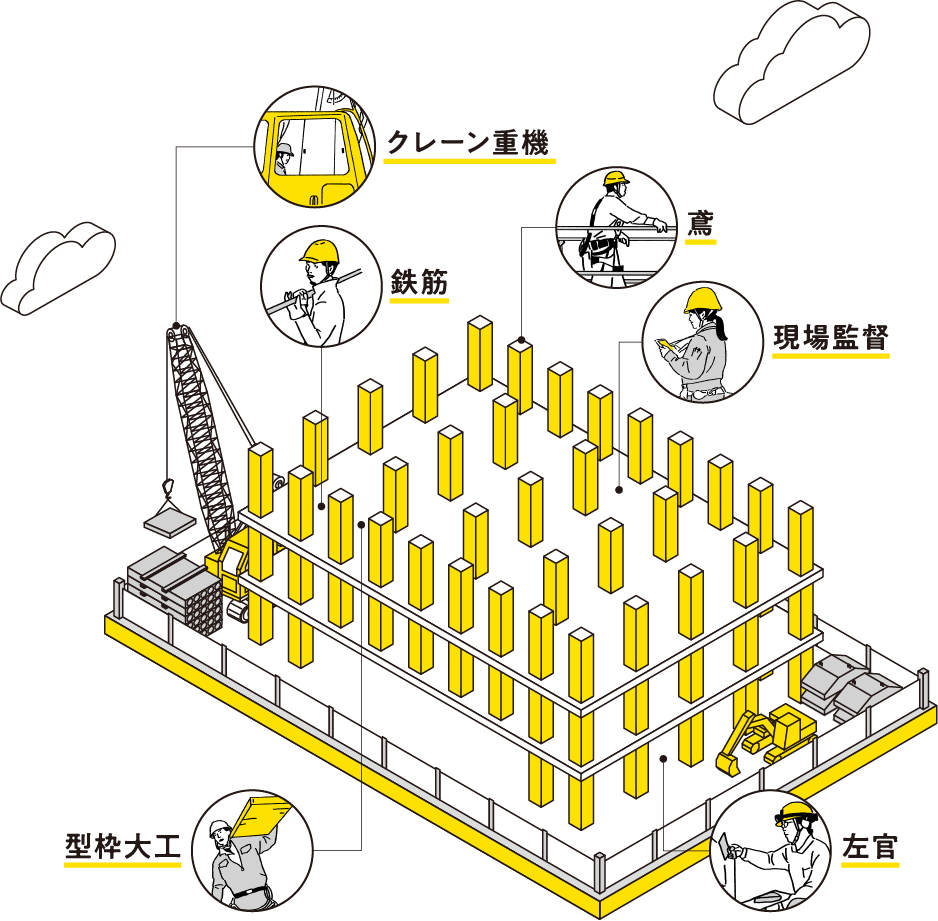 クレーン重機

鳶

鉄筋

現場監督

型枠大工

左官