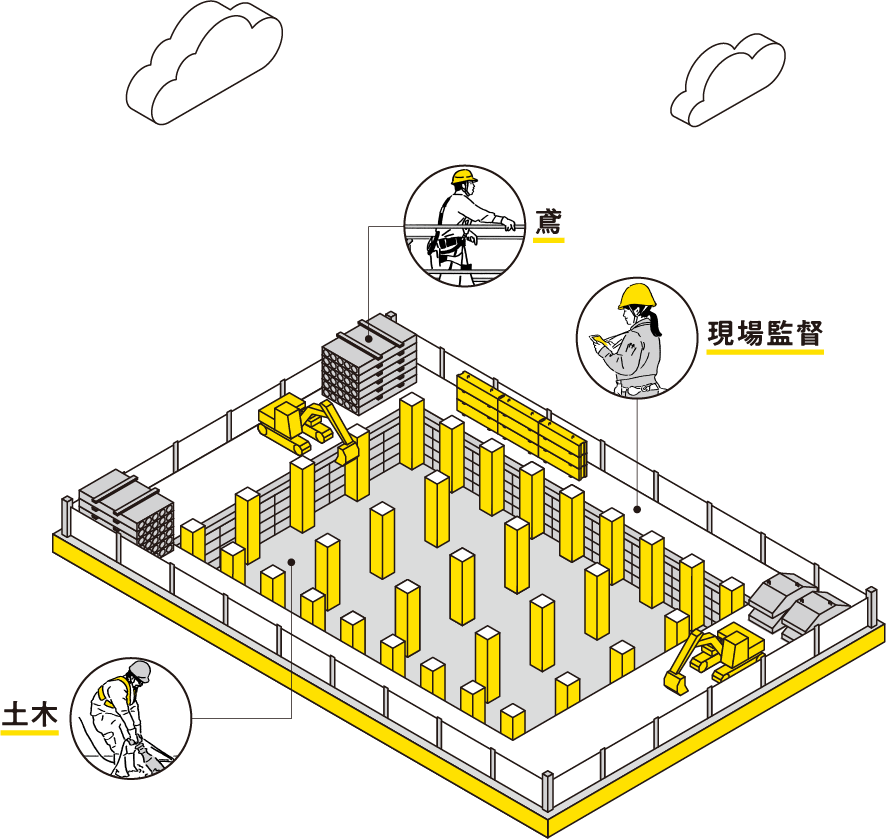 鳶

現場監督

土木